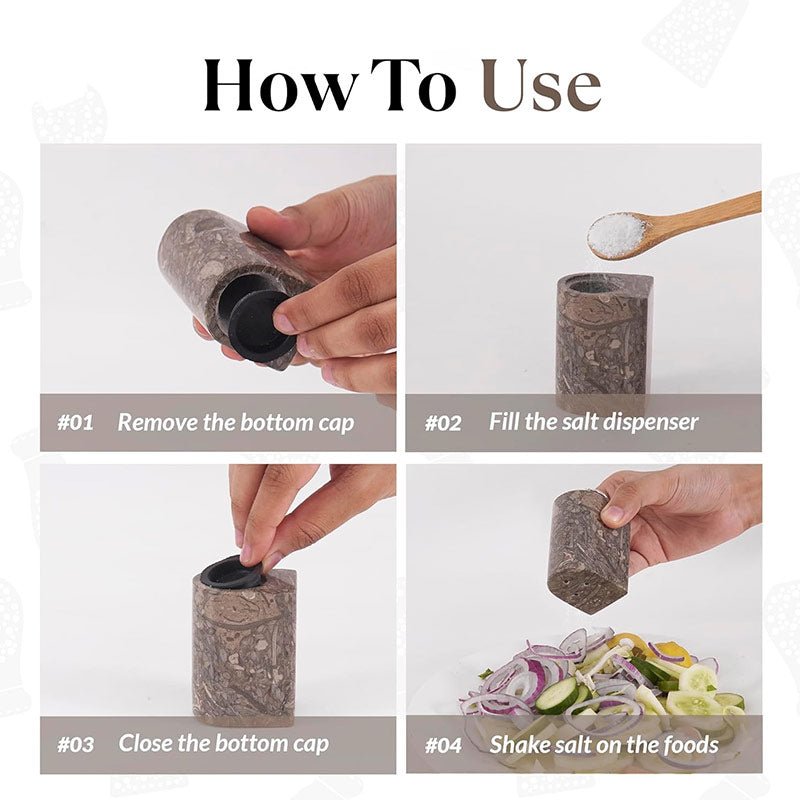 How To Use

#01 Remove the bottom cap

#02 Fill the salt dispenser

#03 Close the bottom cap

#04 Shake salt on the foods